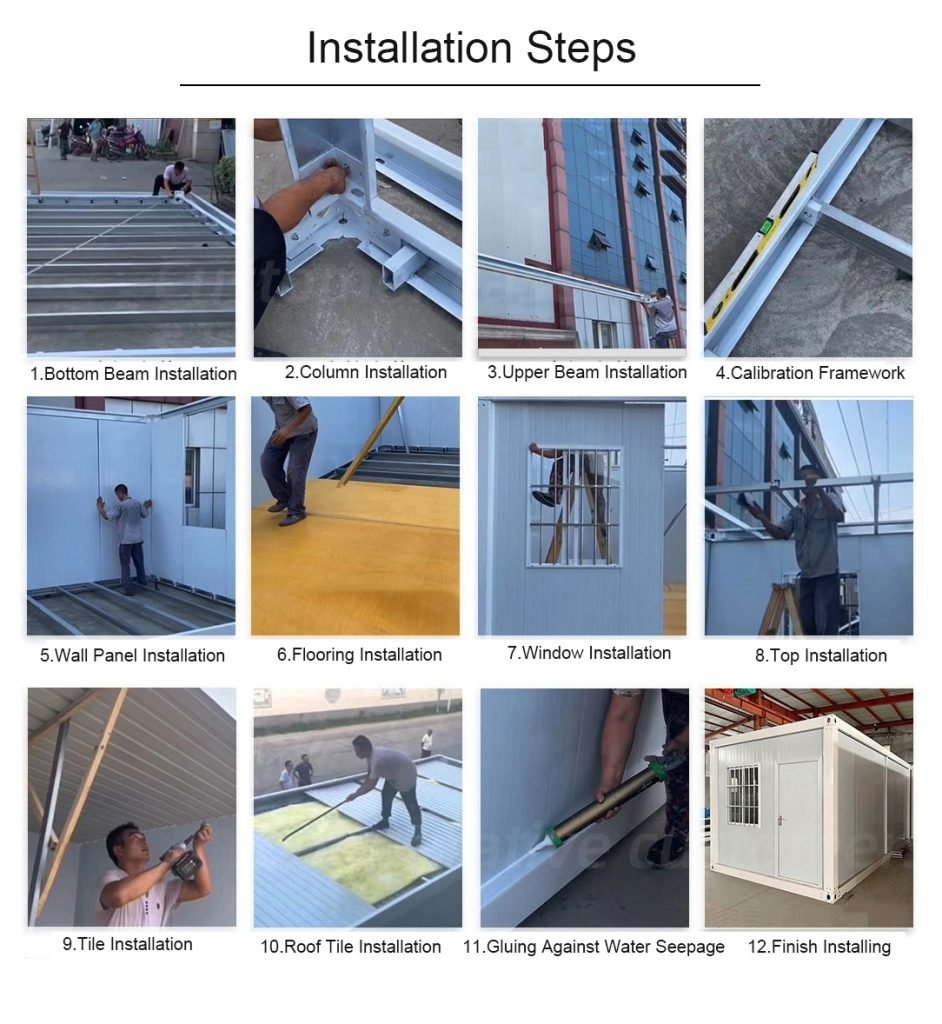 Installation Steps

1.Bottom Beam Installation
2.Column Installation
3.Upper Beam Installation
4.Calibration Framework

5.Wall Panel Installation
6.Flooring Installation
7.Window Installation
8.Top Installation

9.Tile Installation
10.Roof Tile Installation
11.Gluing Against Water Seepage
12.Finish Installing